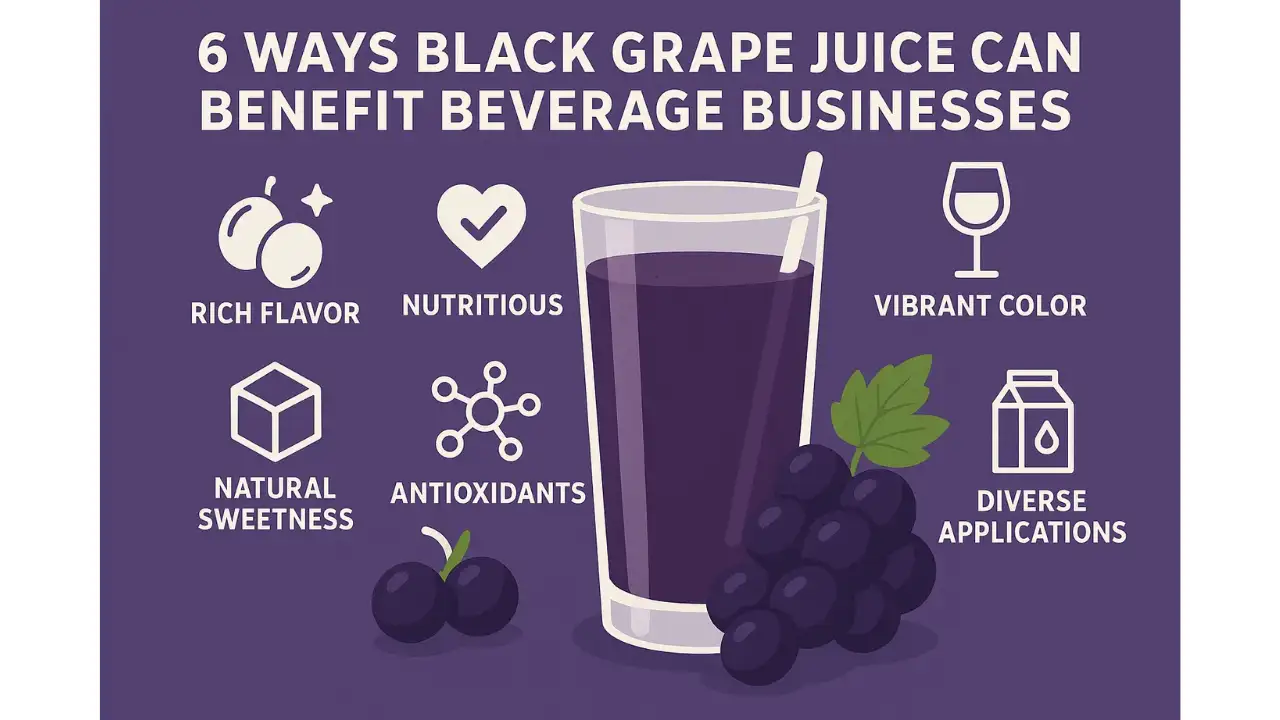 6 WAYS BLACK GRAPE JUICE CAN BENEFIT BEVERAGE BUSINESSES

RICH FLAVOR

NUTRITIOUS

VIBRANT COLOR

NATURAL SWEETNESS

ANTIOXIDANTS

DIVERSE APPLICATIONS