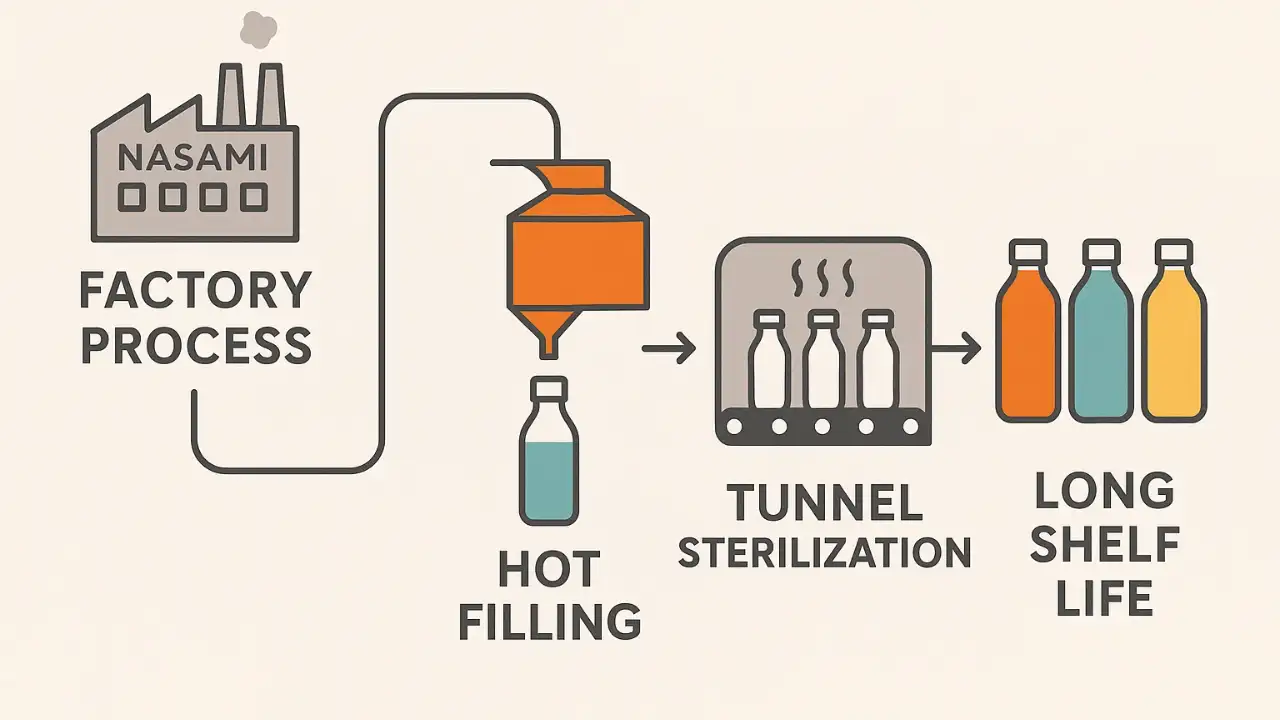 NASAMI

FACTORY PROCESS

HOT FILLING

TUNNEL STERILIZATION

LONG SHELF LIFE