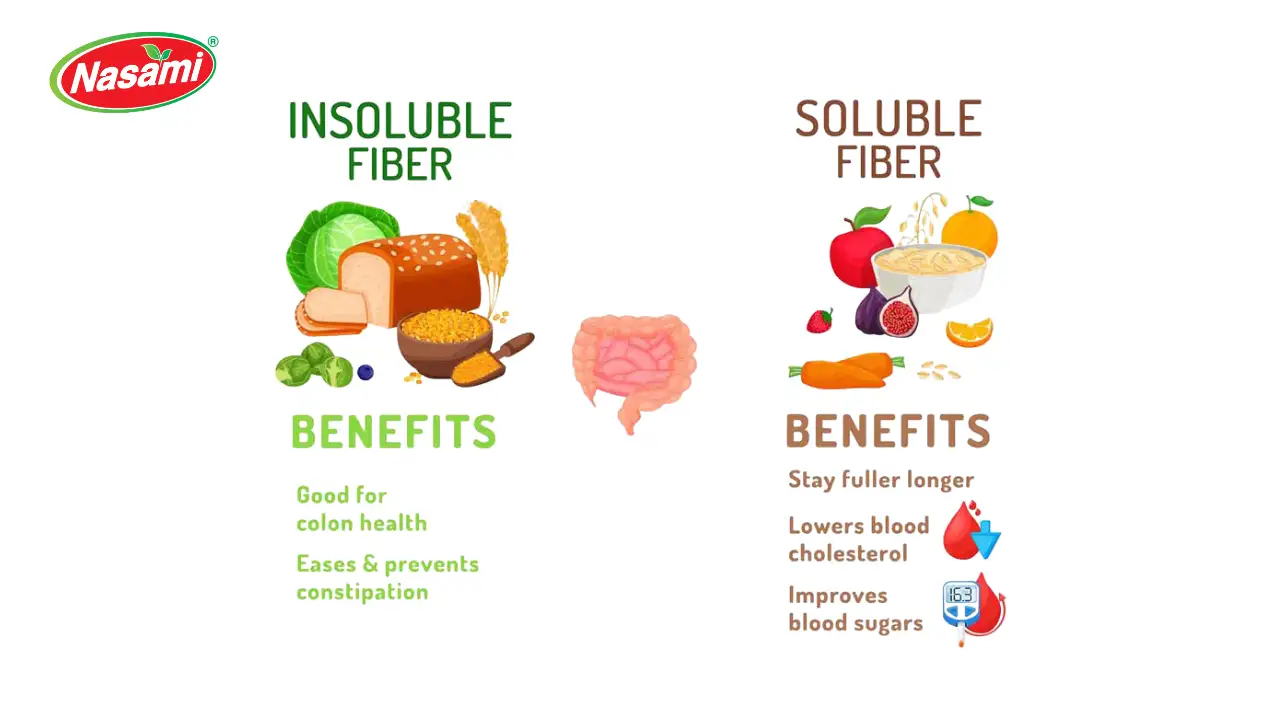 Nasami®

INSOLUBLE FIBER

BENEFITS

Good for colon health

Eases & prevents constipation

SOLUBLE FIBER

BENEFITS

Stay fuller longer

Lowers blood cholesterol

Improves blood sugars

16.3